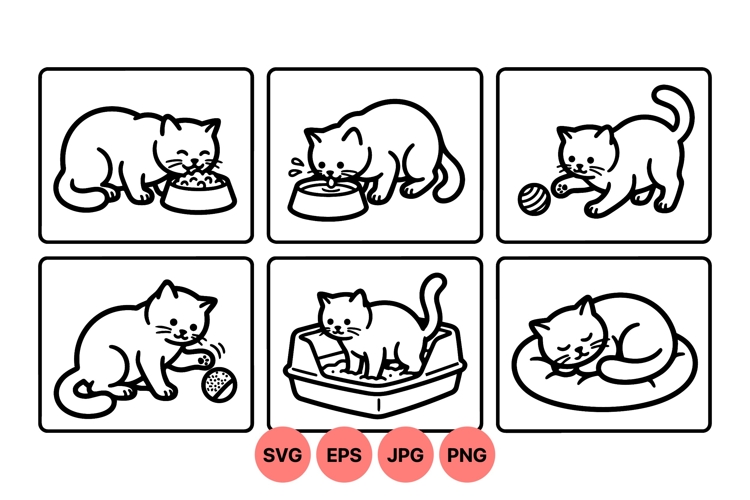 SVG EPS JPG PNG