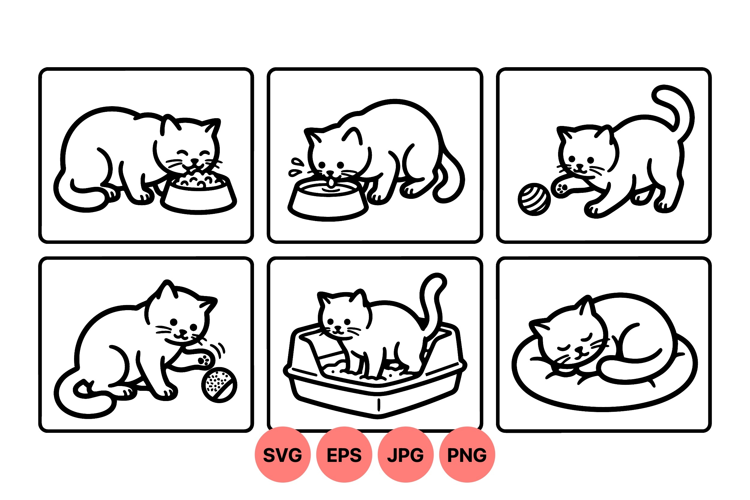 SVG EPS JPG PNG