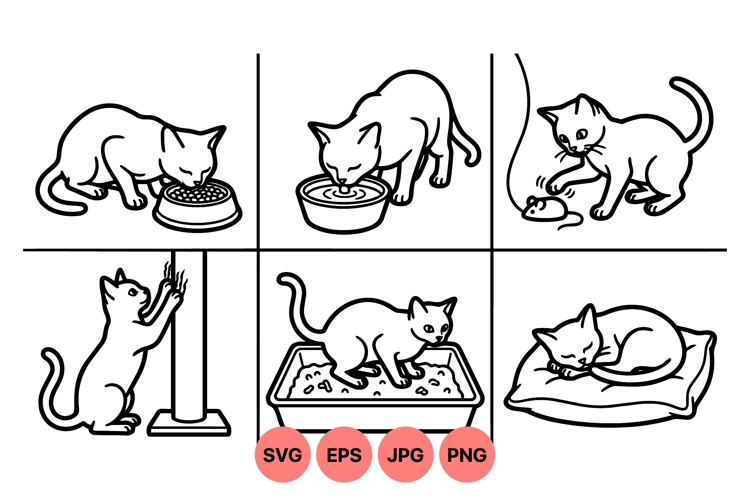 SVG EPS JPG PNG