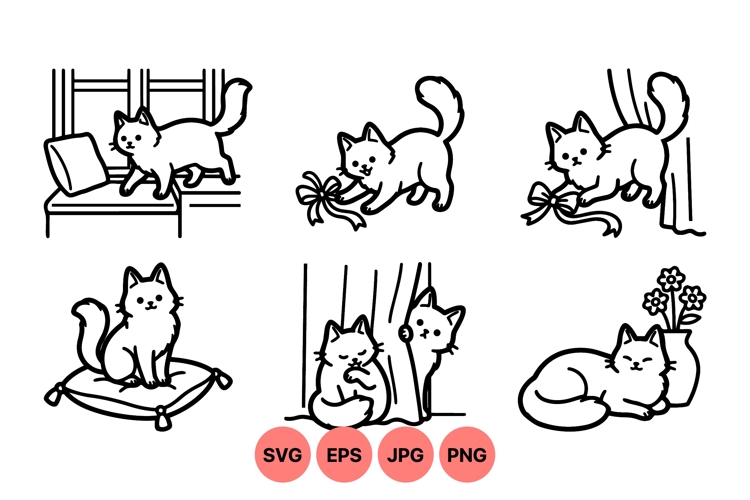 SVG EPS JPG PNG