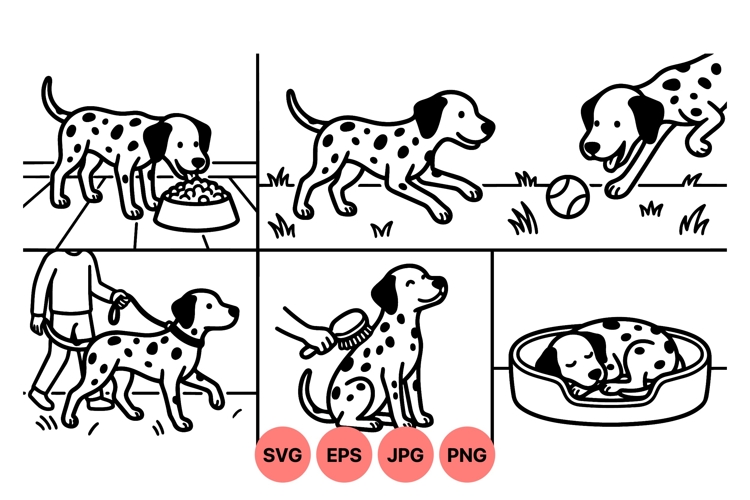 SVG EPS JPG PNG