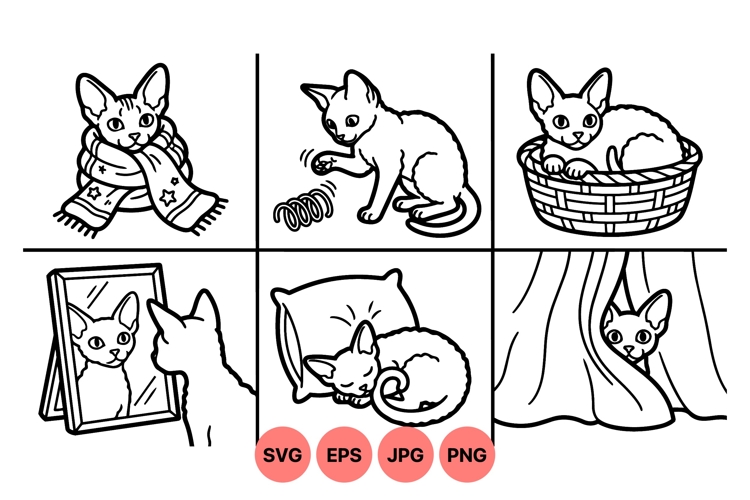 SVG EPS JPG PNG