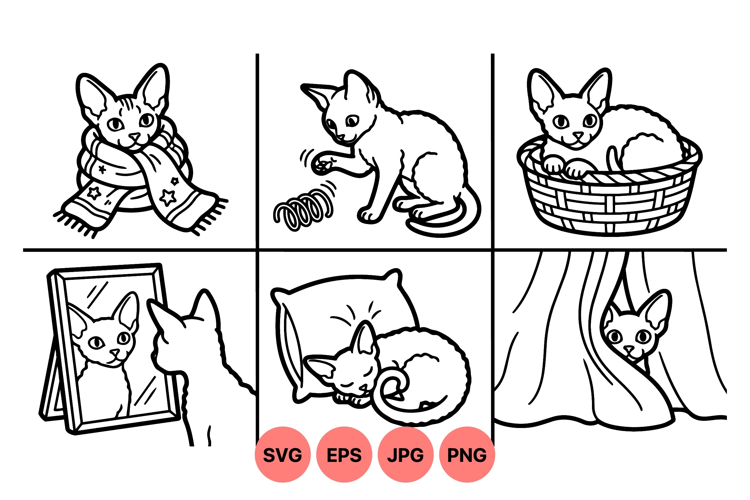 SVG EPS JPG PNG