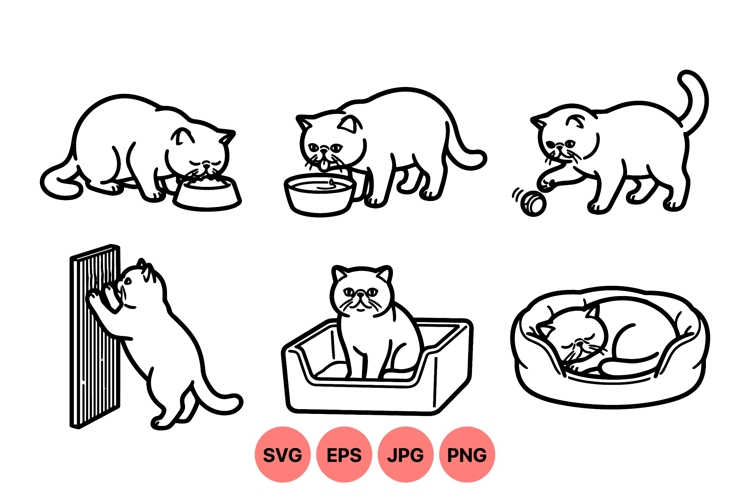 SVG EPS JPG PNG