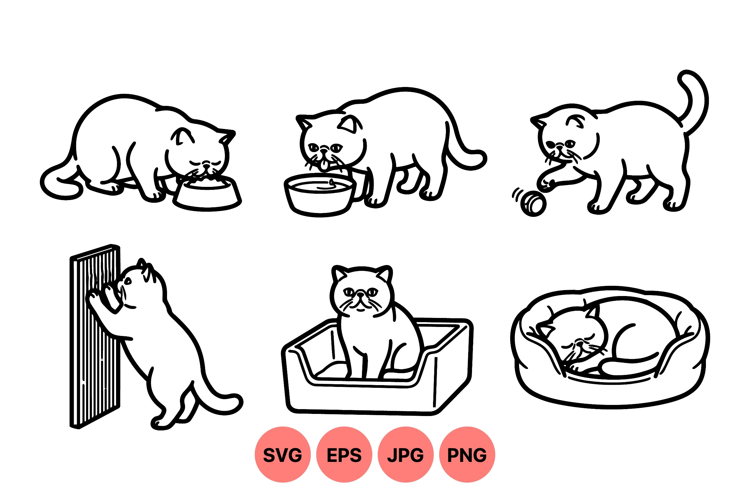 SVG EPS JPG PNG