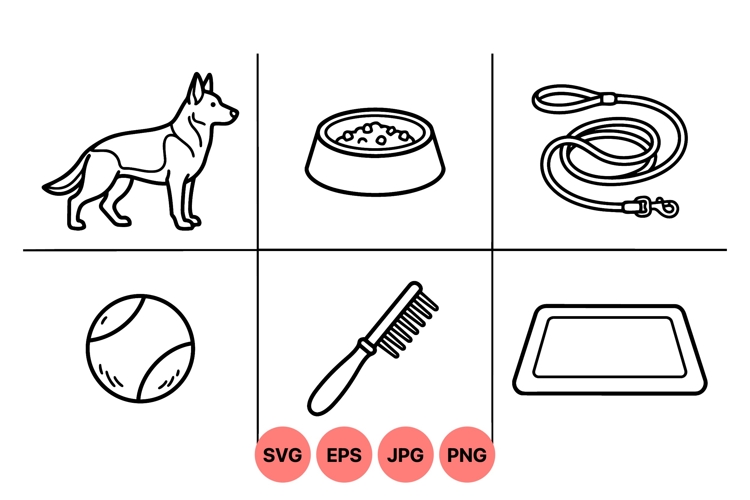 SVG EPS JPG PNG