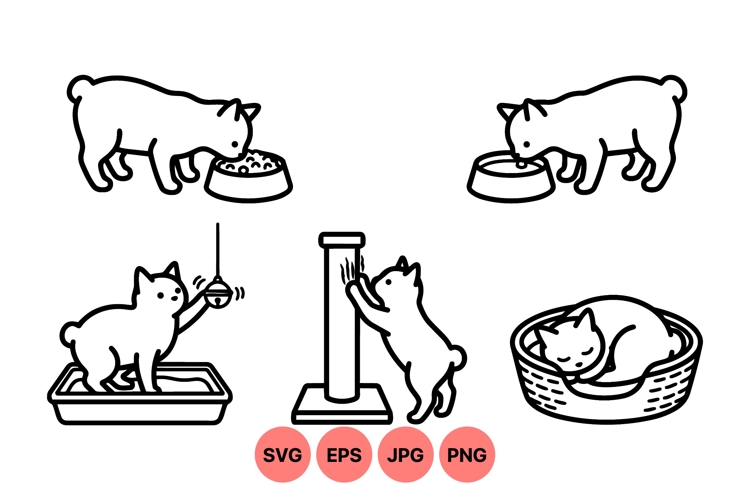 SVG EPS JPG PNG