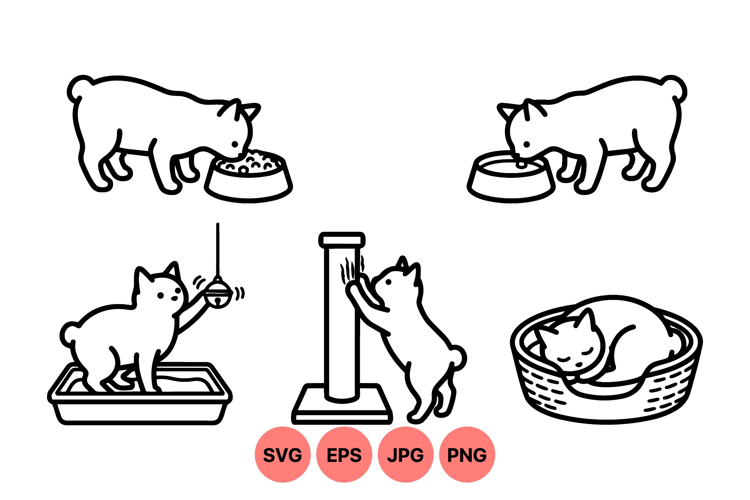 SVG EPS JPG PNG