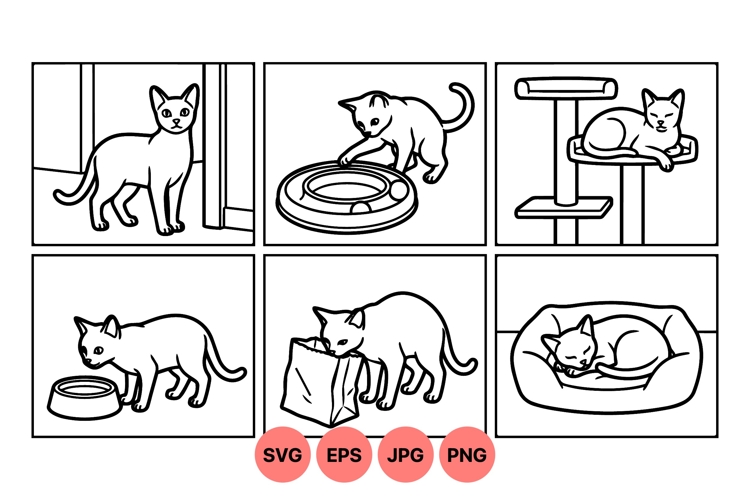 SVG EPS JPG PNG