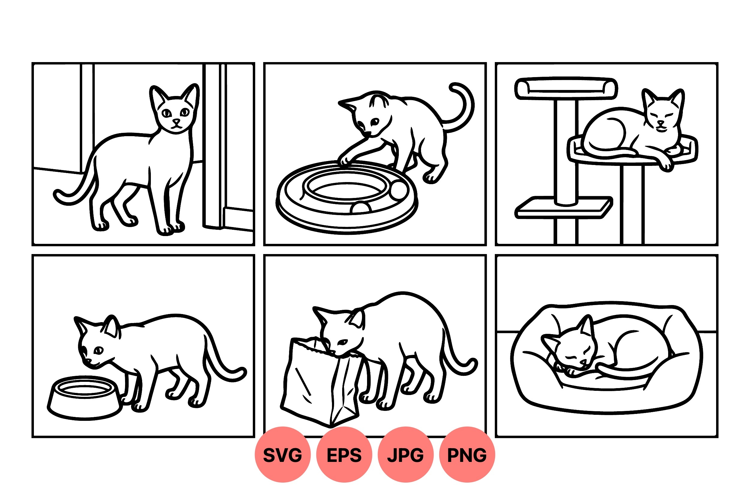 SVG EPS JPG PNG