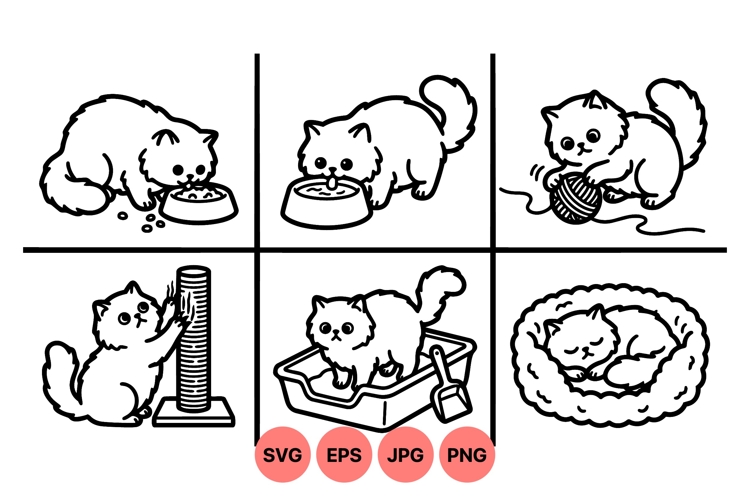 SVG EPS JPG PNG