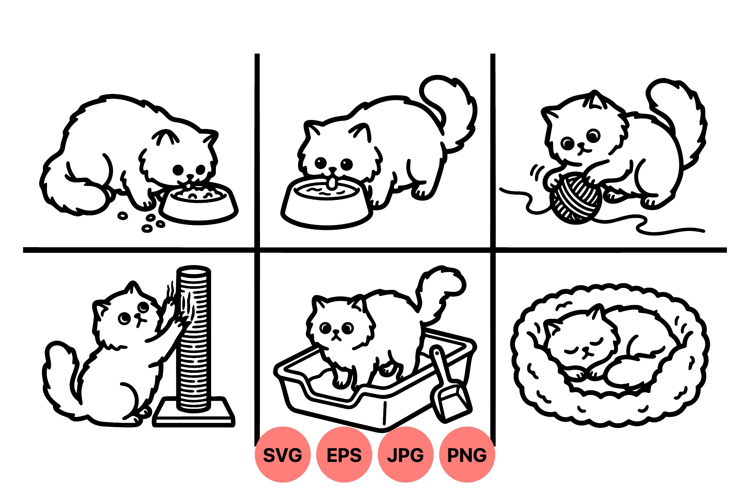 SVG EPS JPG PNG