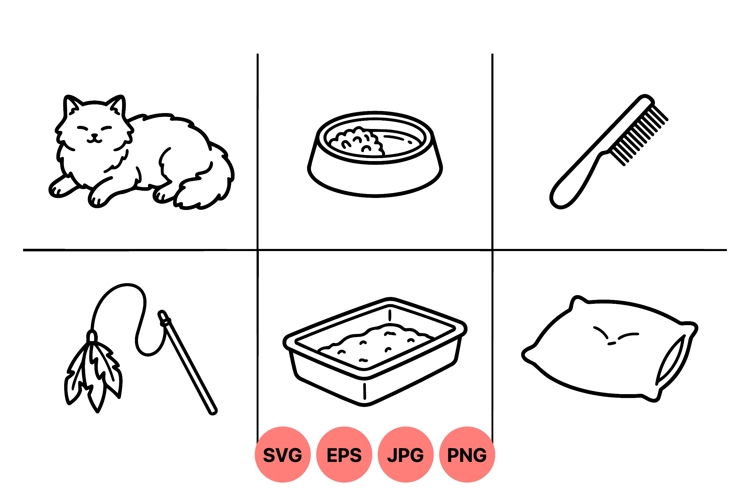 SVG EPS JPG PNG