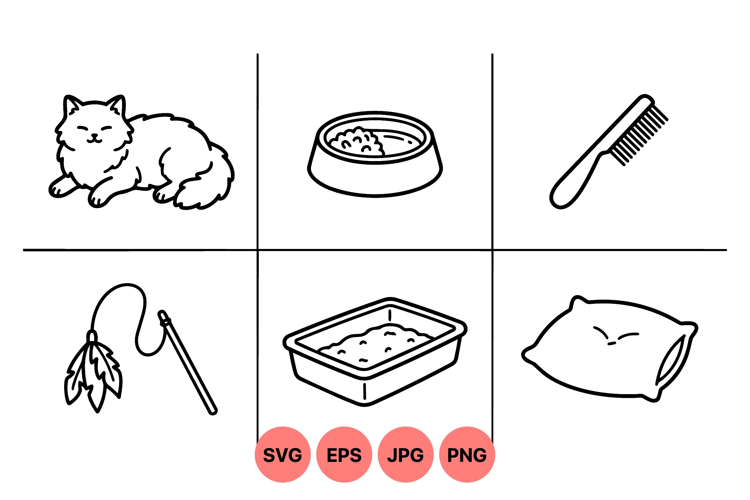 SVG EPS JPG PNG