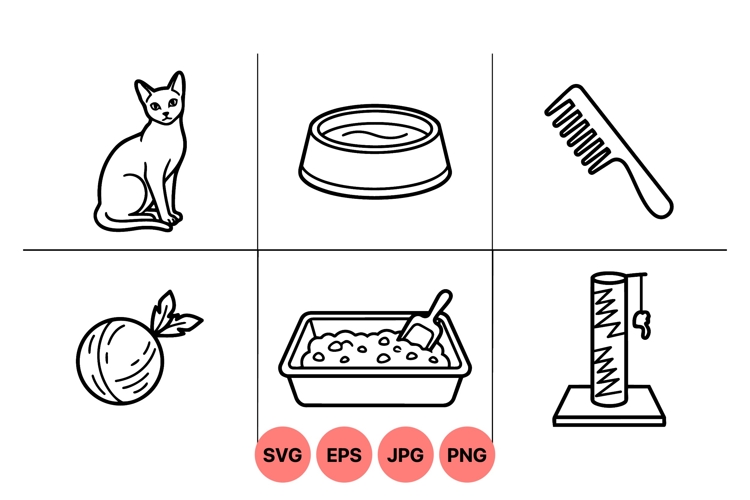 SVG EPS JPG PNG