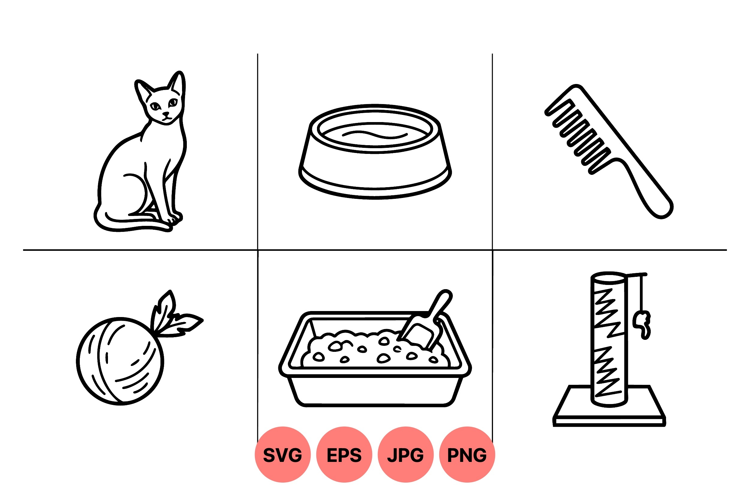 SVG EPS JPG PNG