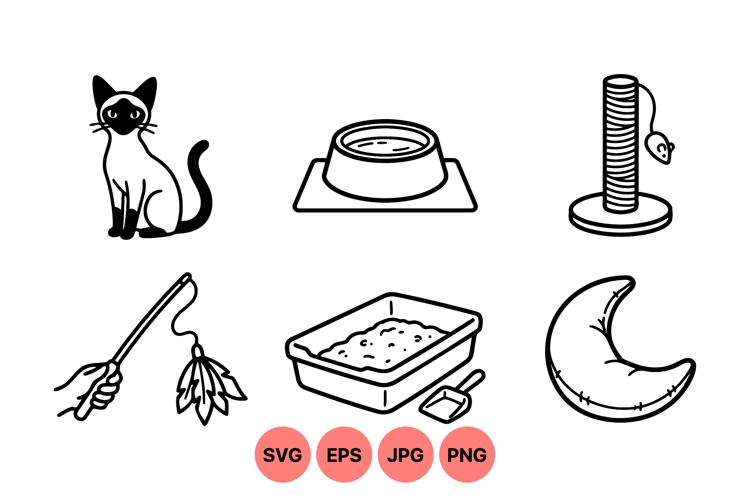 SVG EPS JPG PNG