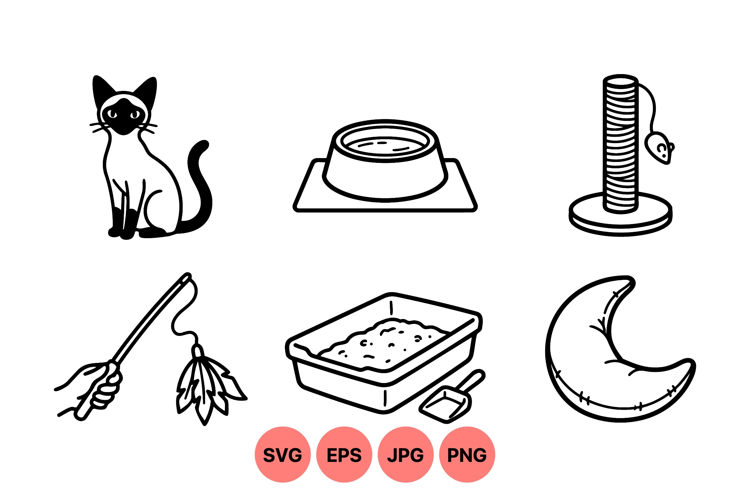 SVG EPS JPG PNG