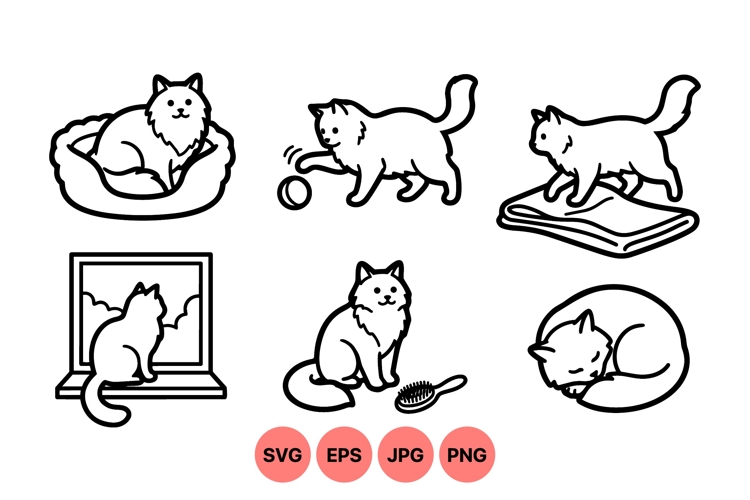 SVG EPS JPG PNG