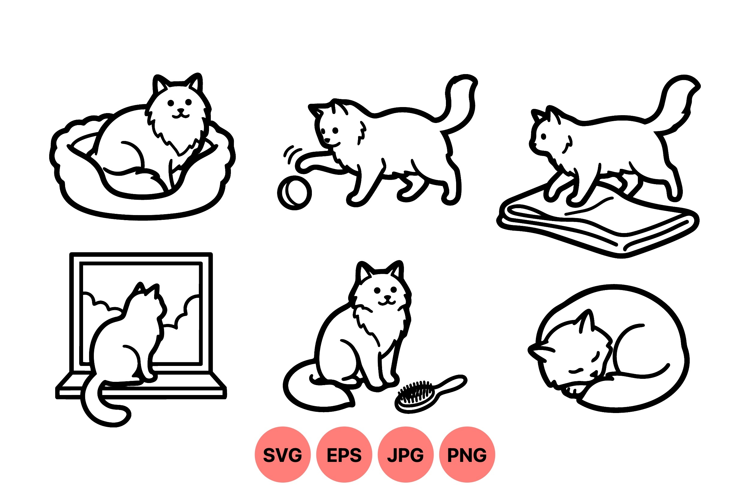 SVG EPS JPG PNG