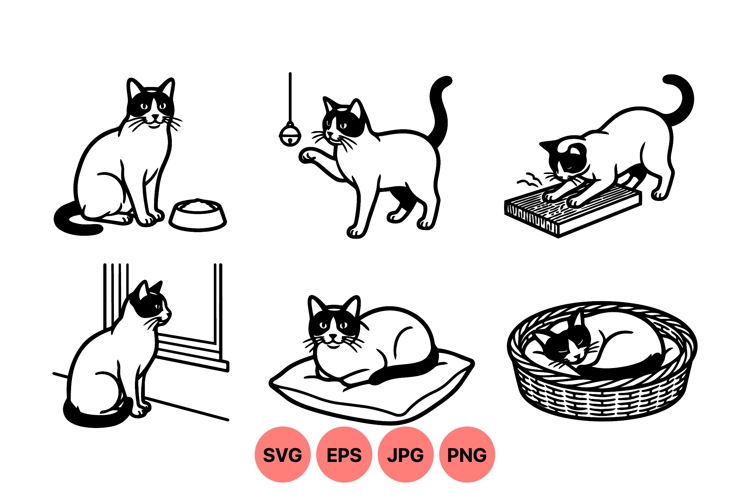 SVG EPS JPG PNG