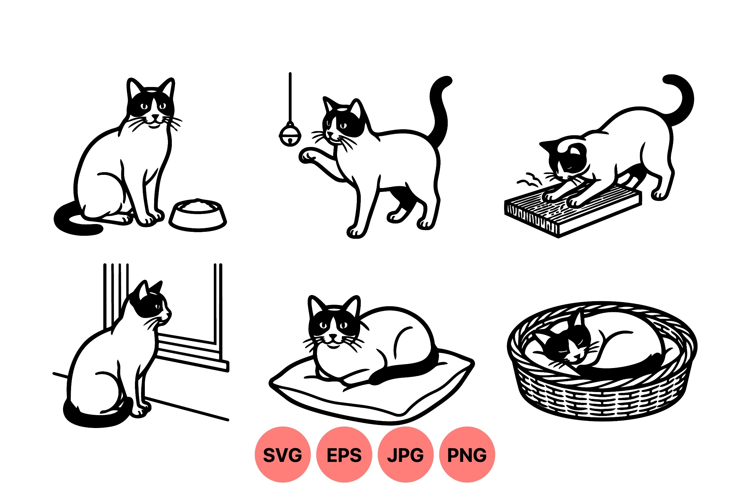 SVG EPS JPG PNG