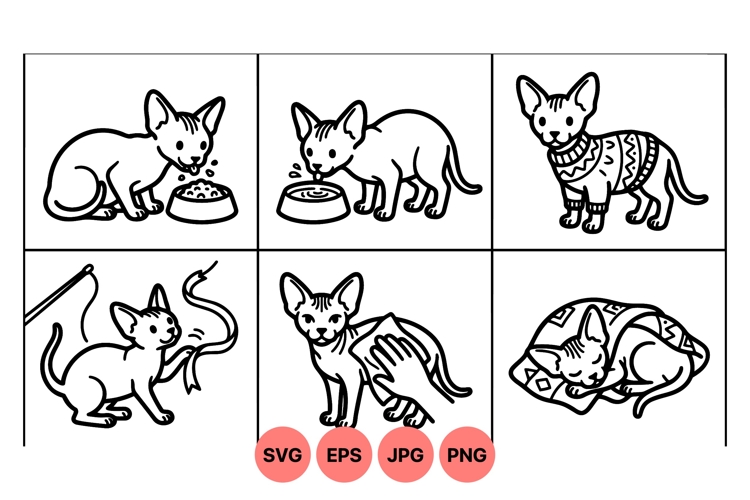 SVG EPS JPG PNG