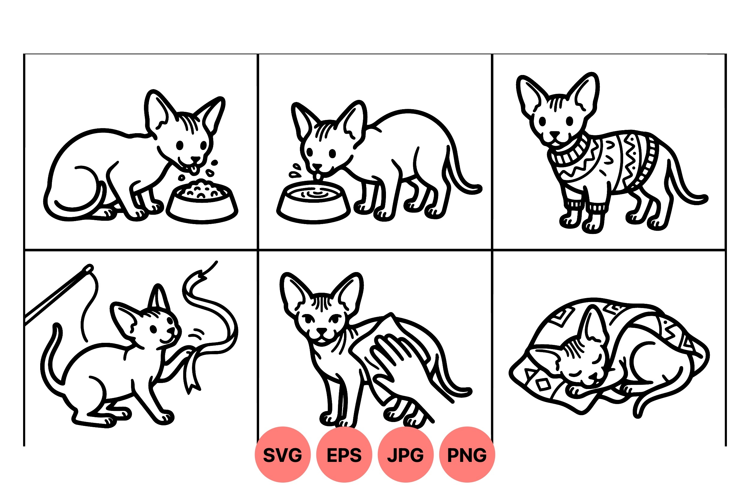 SVG EPS JPG PNG