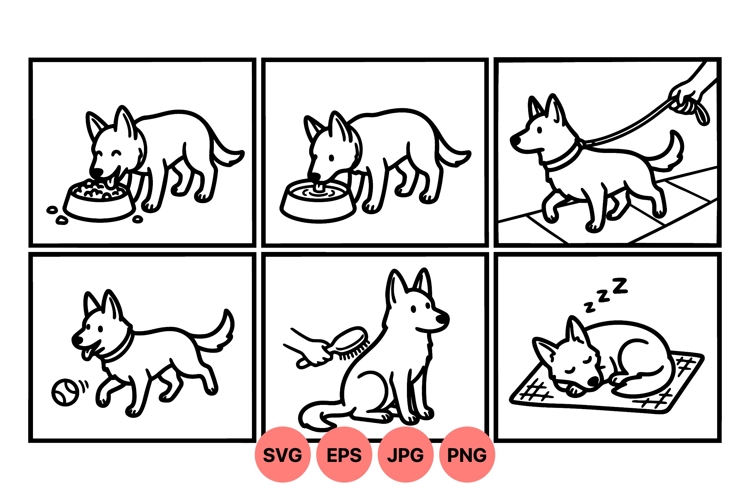 z z Z

SVG EPS JPG PNG