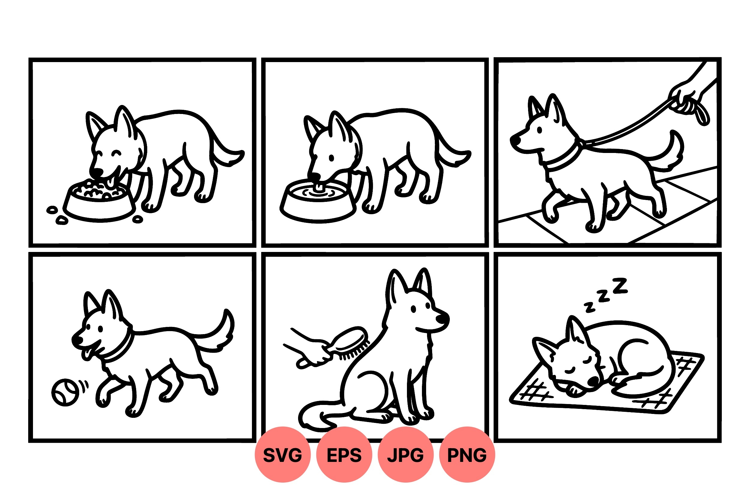 z z Z

SVG EPS JPG PNG