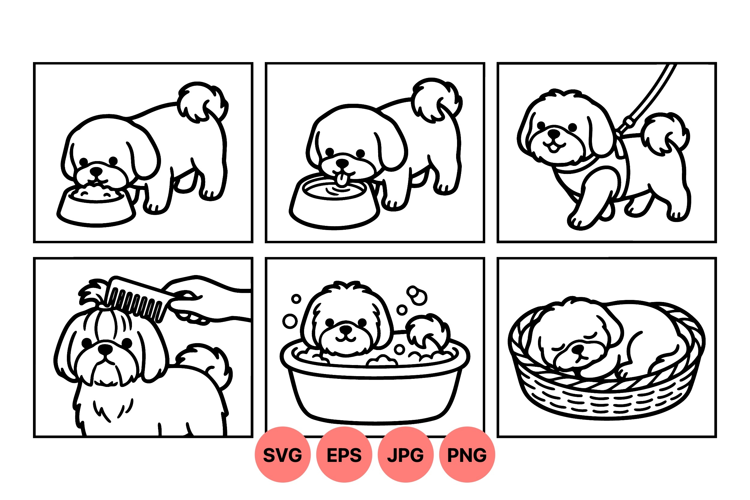 SVG EPS JPG PNG