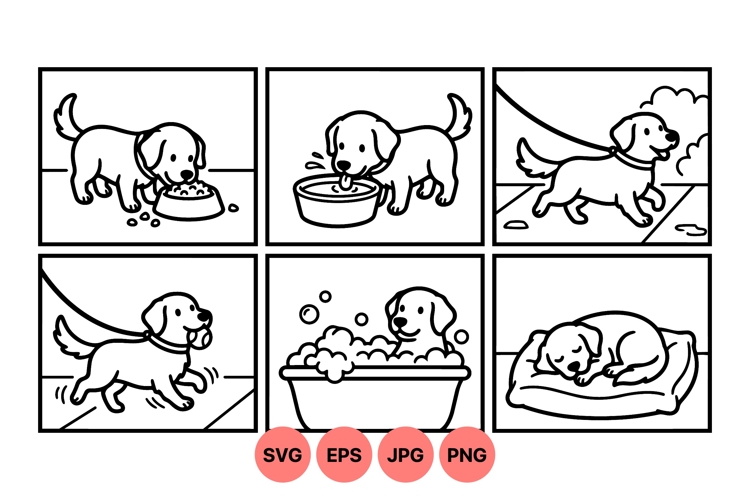 SVG EPS JPG PNG