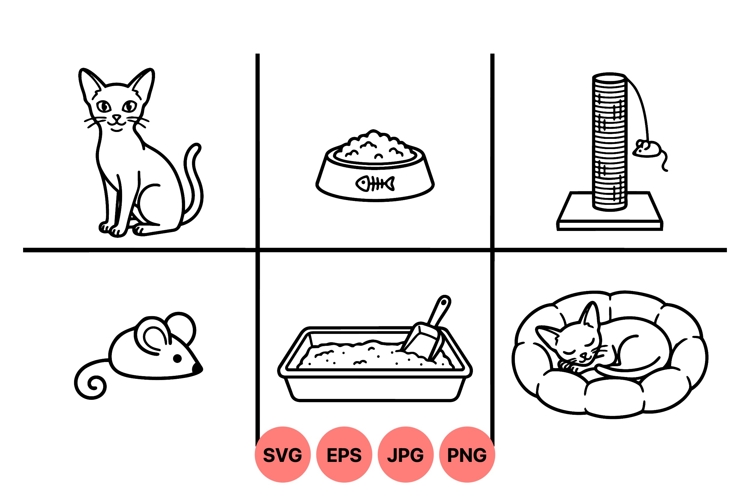 SVG EPS JPG PNG