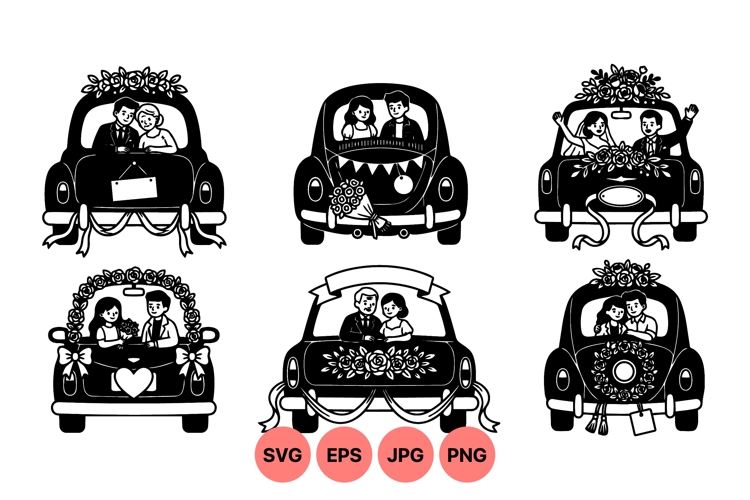 SVG EPS JPG PNG