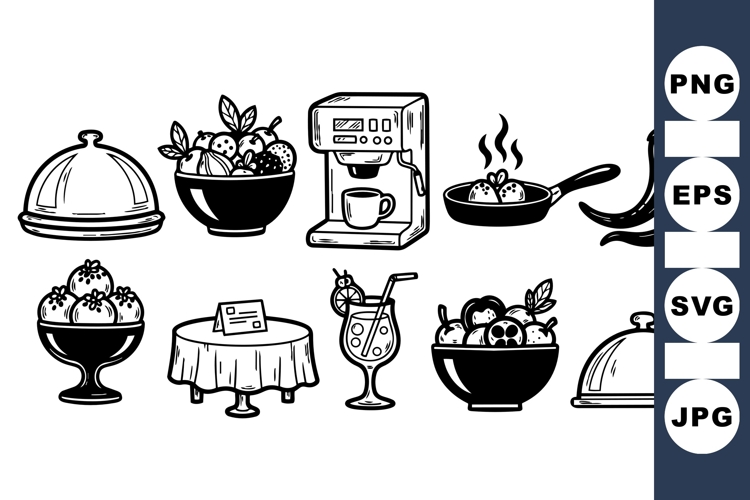 PNG

EPS

SVG

JPG