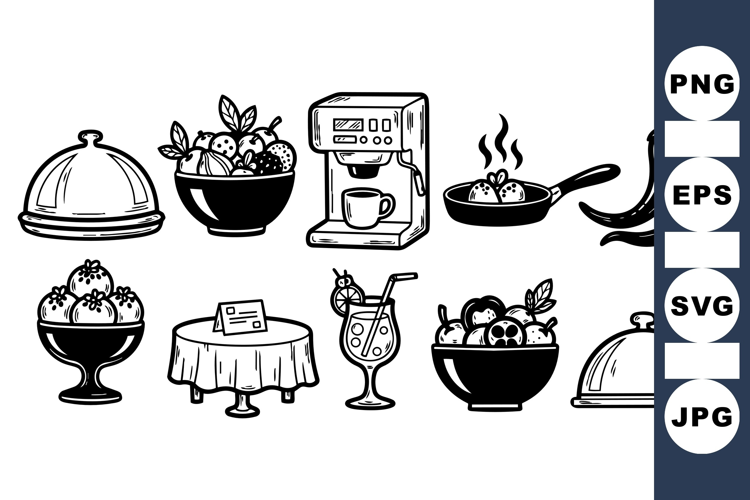 PNG
EPS
SVG
JPG