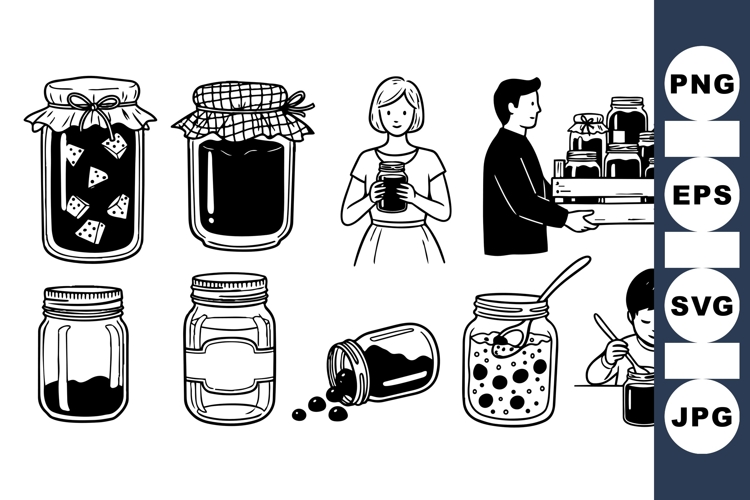 PNG
EPS
SVG
JPG