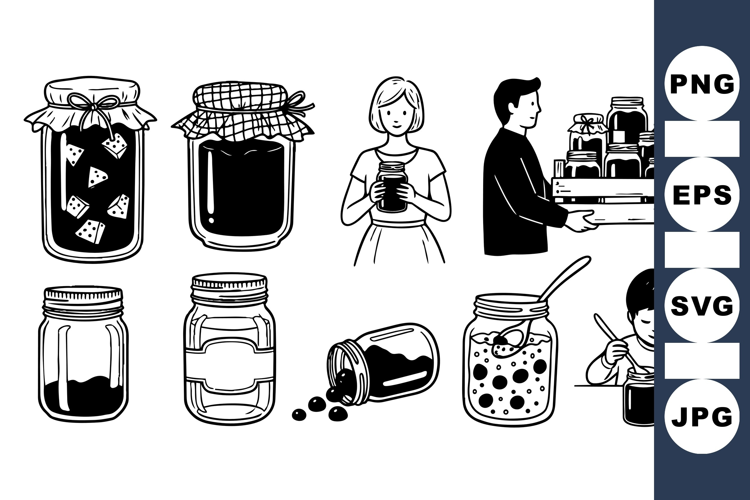 PNG
EPS
SVG
JPG