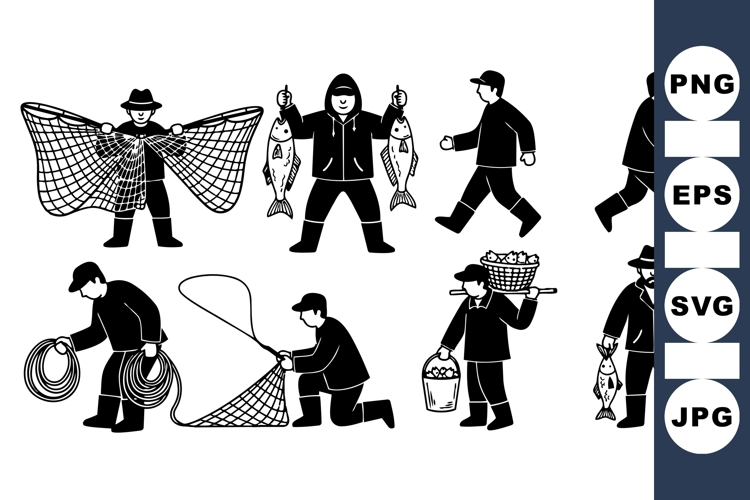 PNG
EPS
SVG
JPG