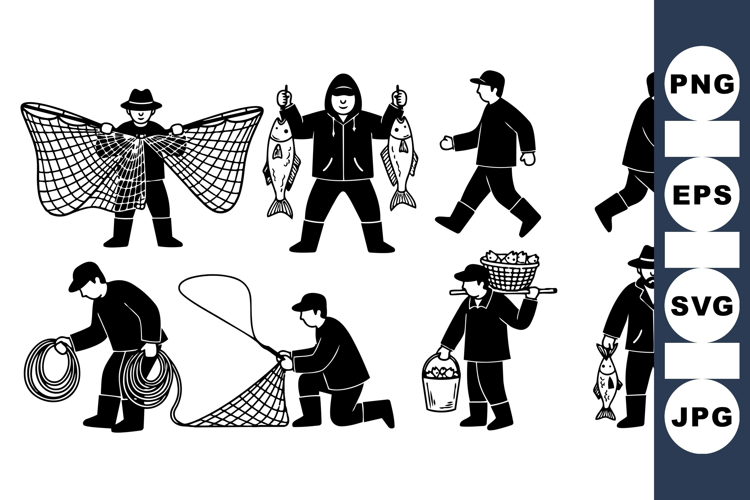 PNG

EPS

SVG

JPG