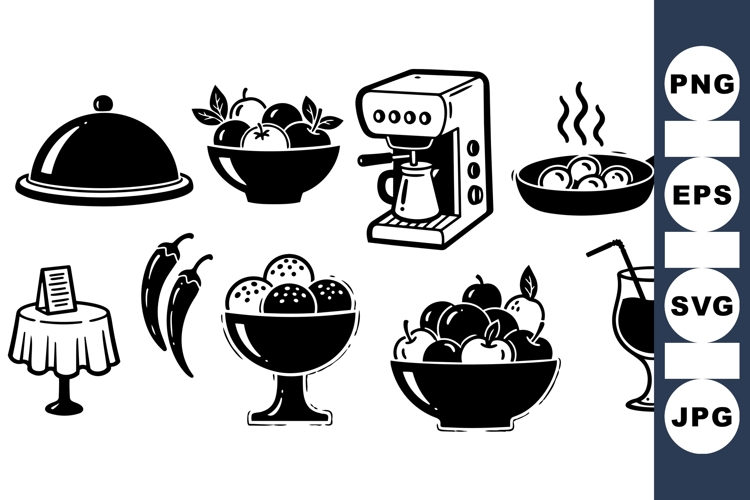 PNG

EPS

SVG

JPG