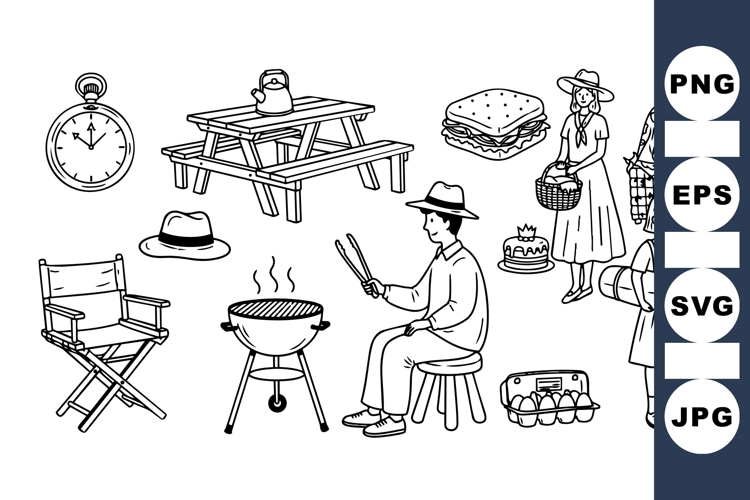 PNG
EPS
SVG
JPG