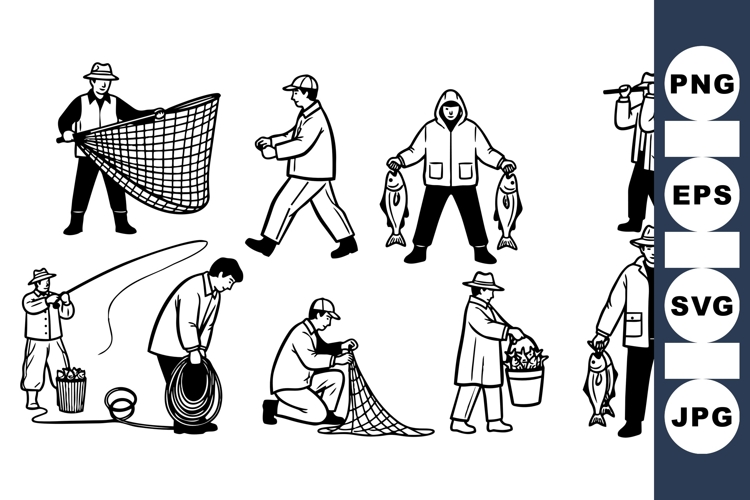 PNG
EPS
SVG
JPG