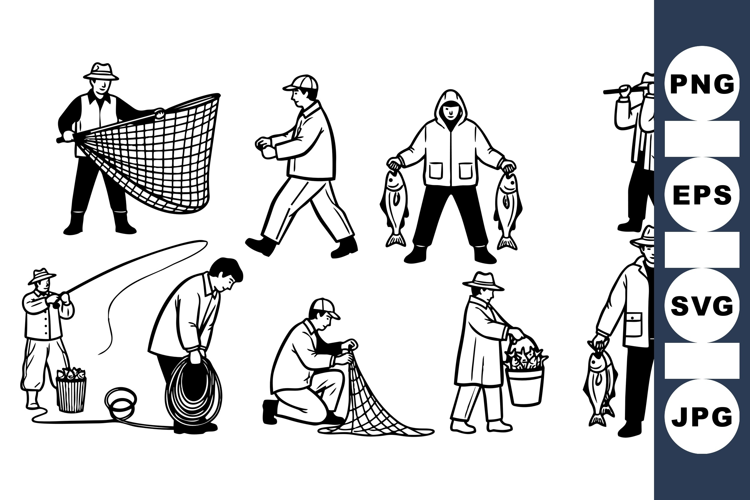 PNG
EPS
SVG
JPG