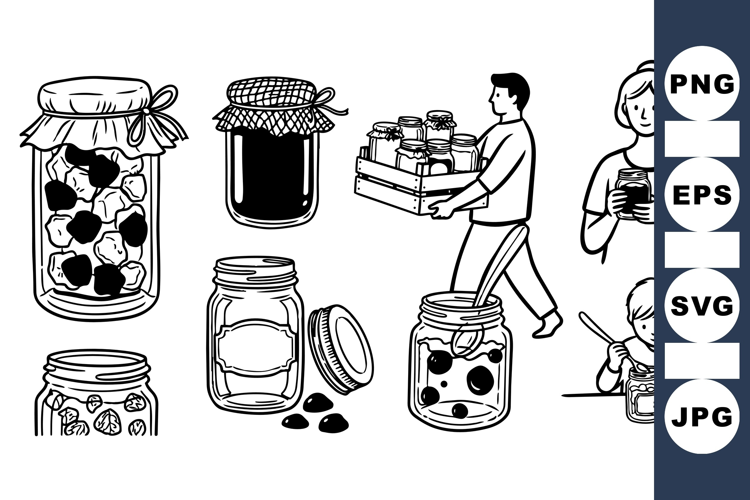 PNG
EPS
SVG
JPG