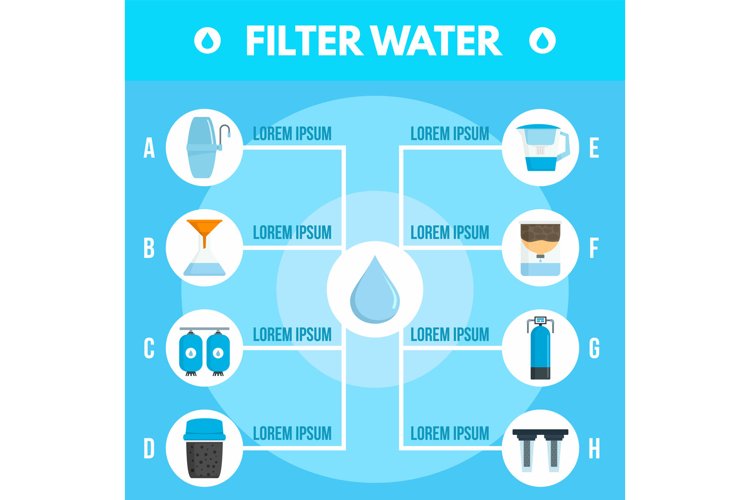 FILTER WATER

A LOREM IPSUM

B LOREM IPSUM

C LOREM IPSUM

D LOREM IPSUM

LOREM IPSUM E

LOREM IPSUM F

LOREM IPSUM G

LOREM IPSUM H