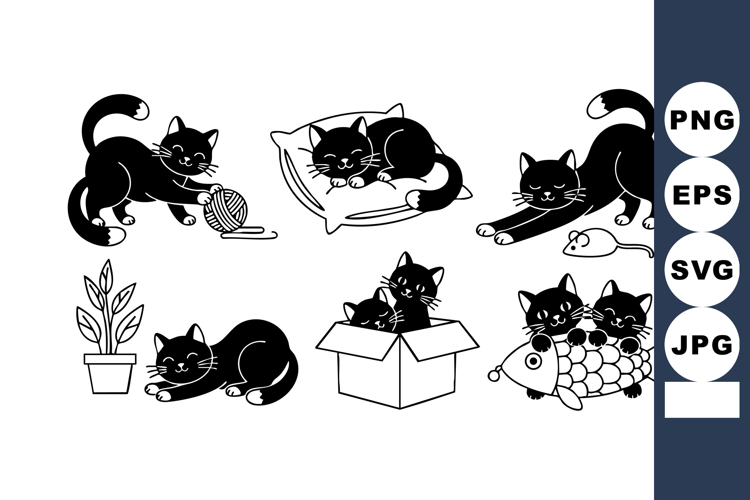 PNG

EPS

SVG

JPG