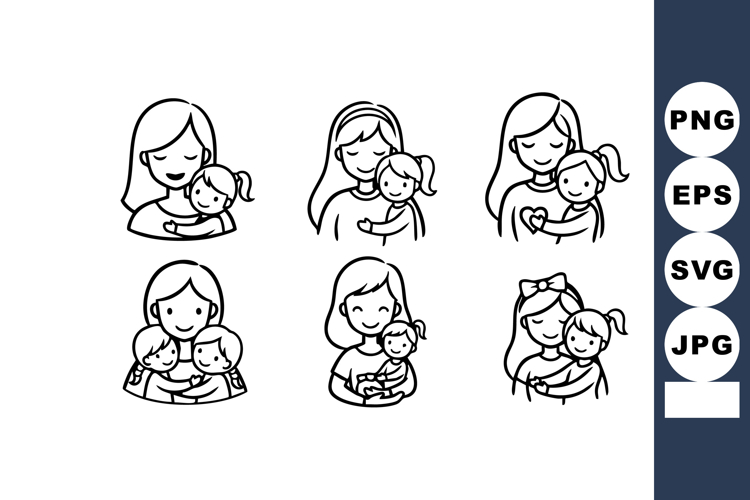 PNG
EPS
SVG
JPG