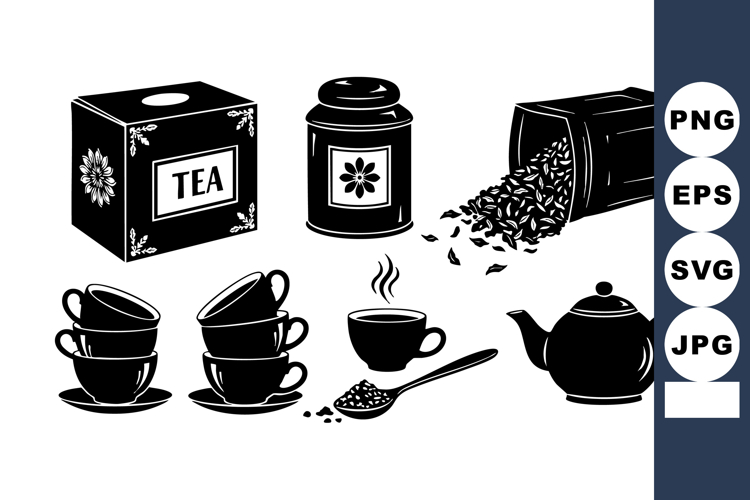 TEA

PNG
EPS
SVG
JPG