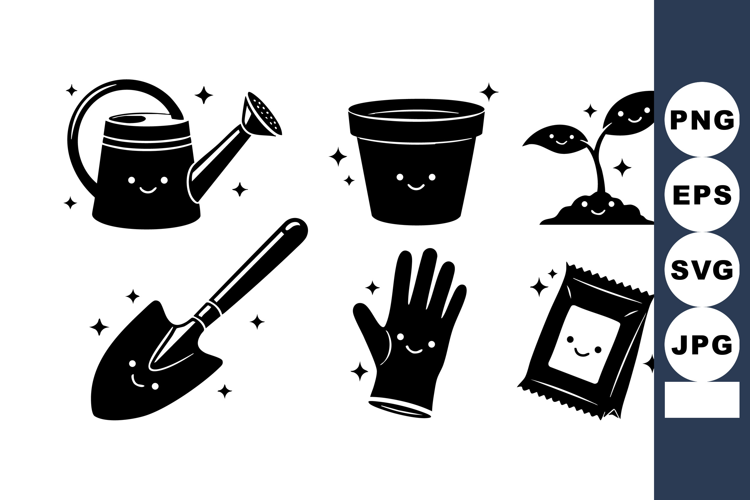 PNG
EPS
SVG
JPG